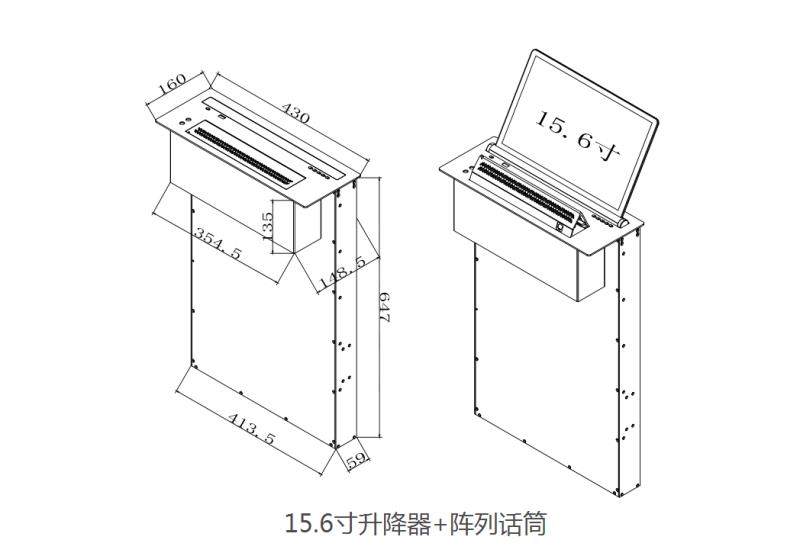 160
430
135
354.5
148.5
647
413.5
59
15.6寸
15.6寸升降器+阵列话筒